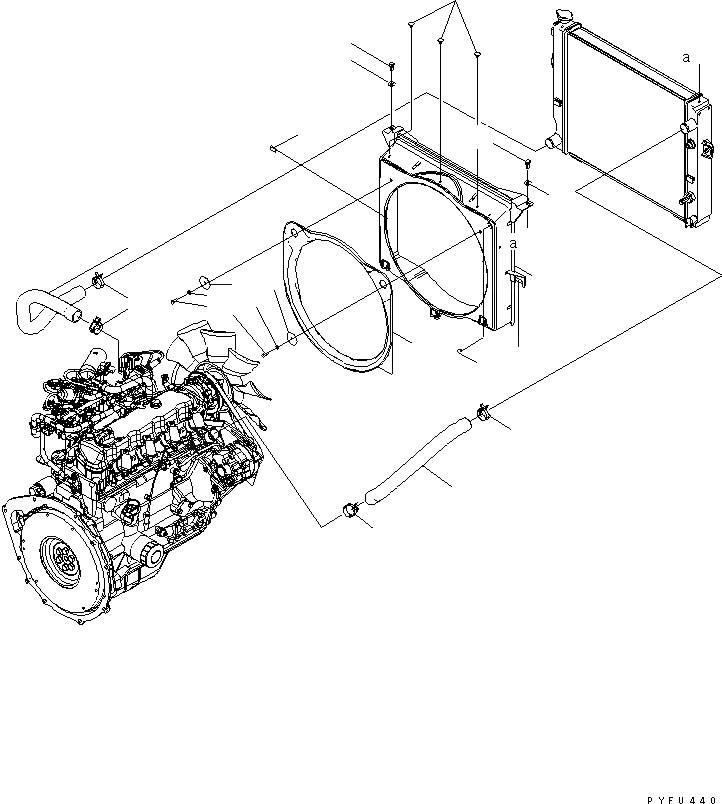 a

a

PYFU440