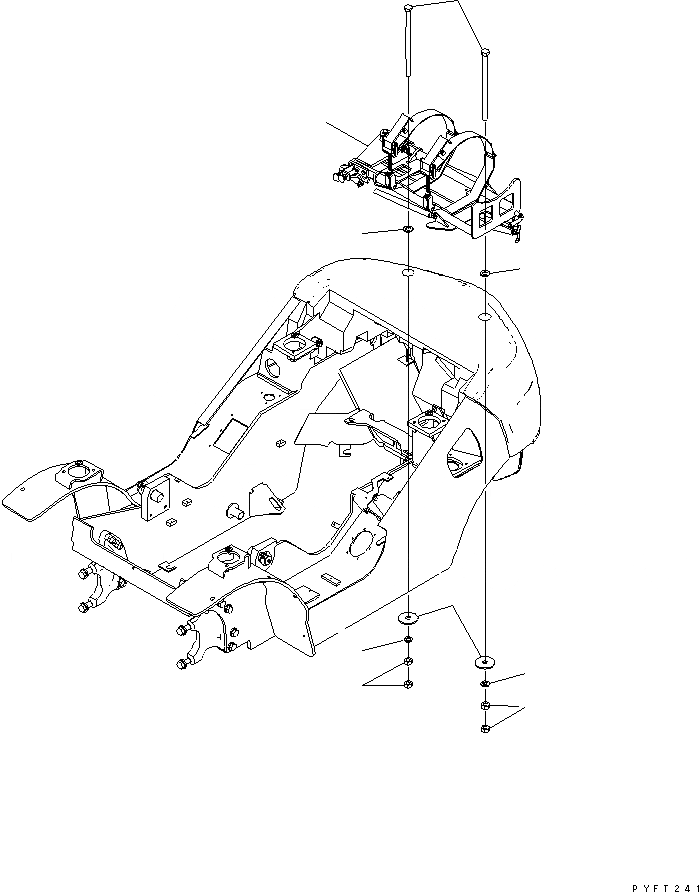 PYFT241