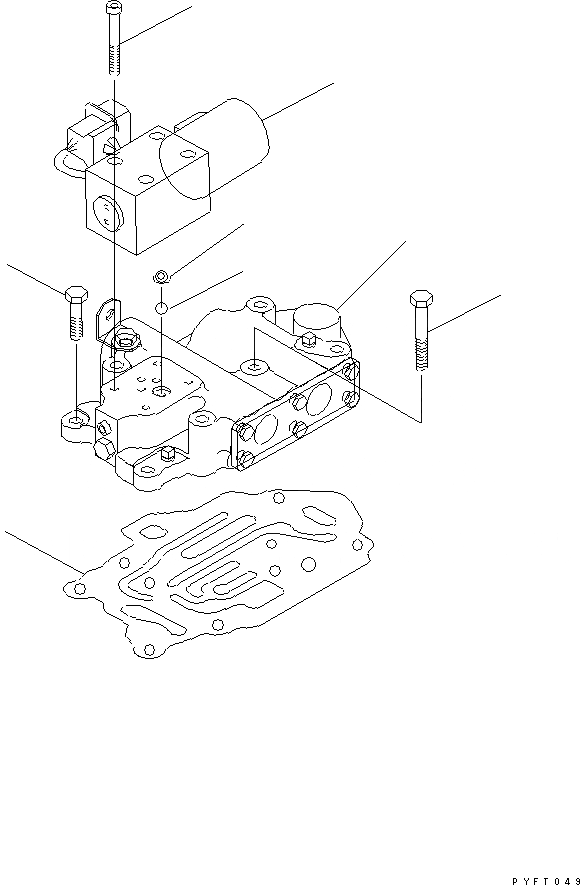 PYFT049