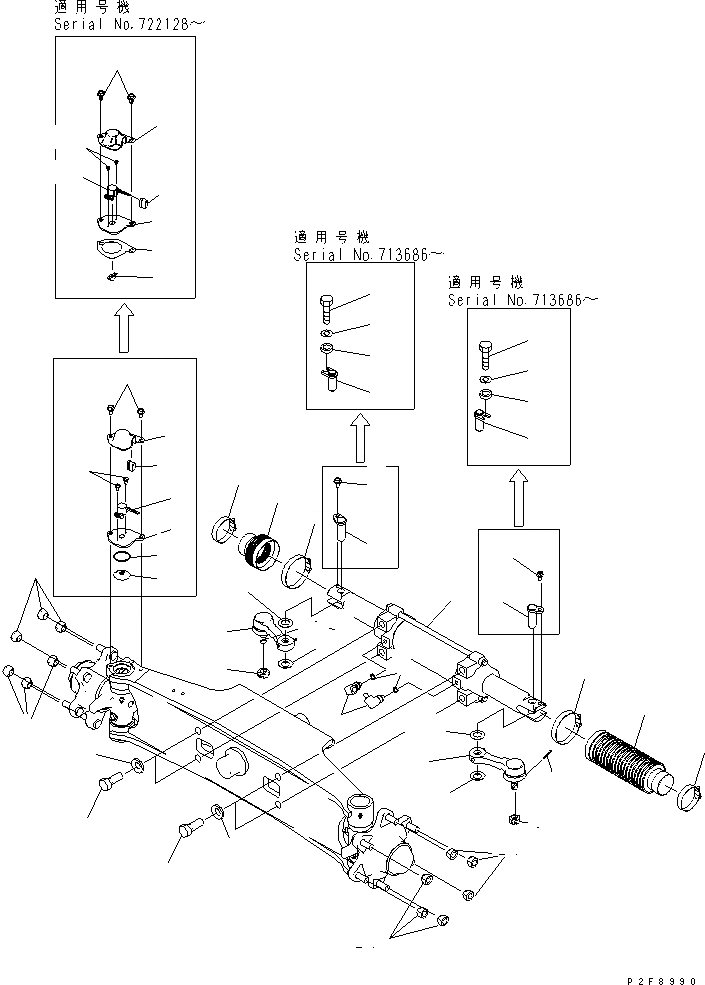 適用号機
Serial No.722128～

適用号機
Serial No.713686～

適用号機
Serial No.713686～

P2F8990