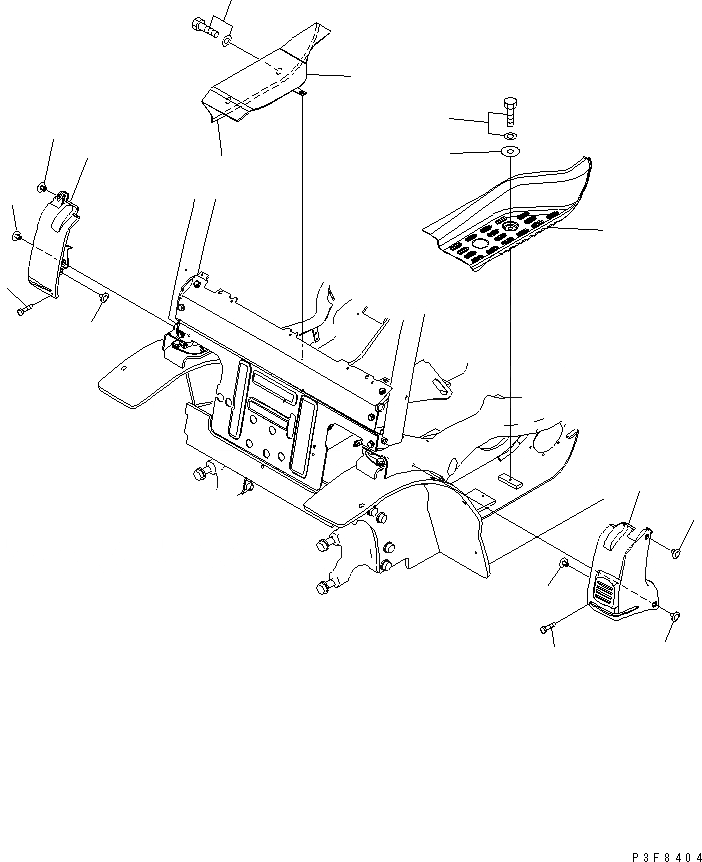 P3F8404