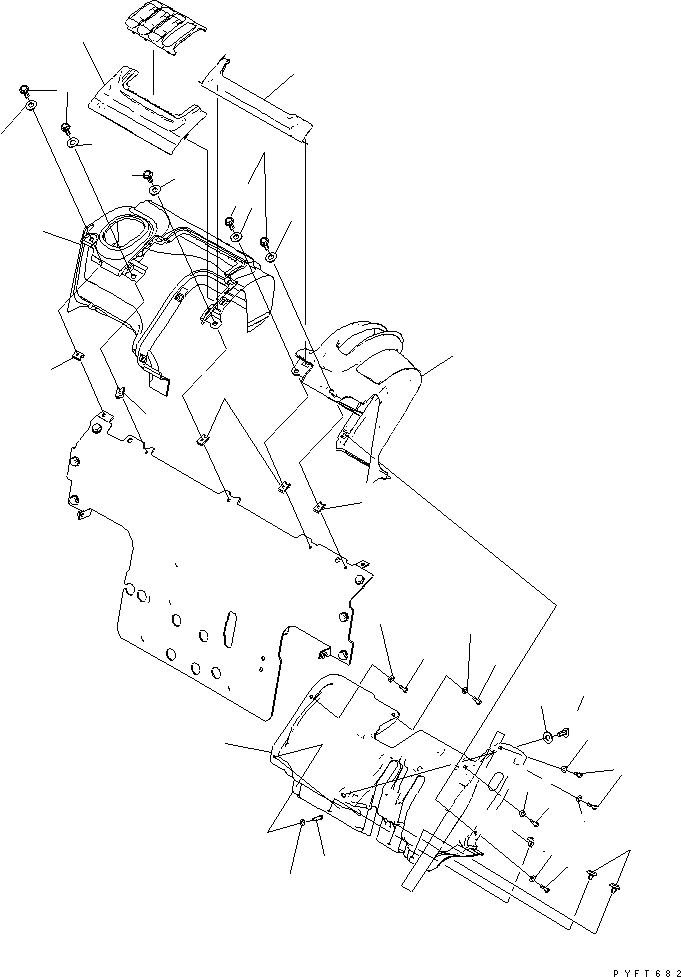 PYFT682