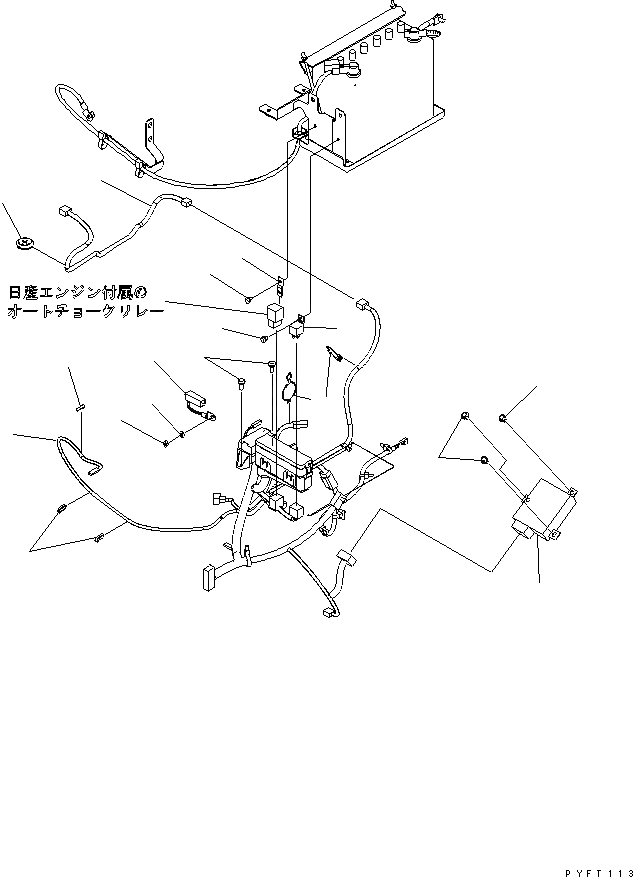 日産エンジン付属の
オートチョークリレー

PYFT113