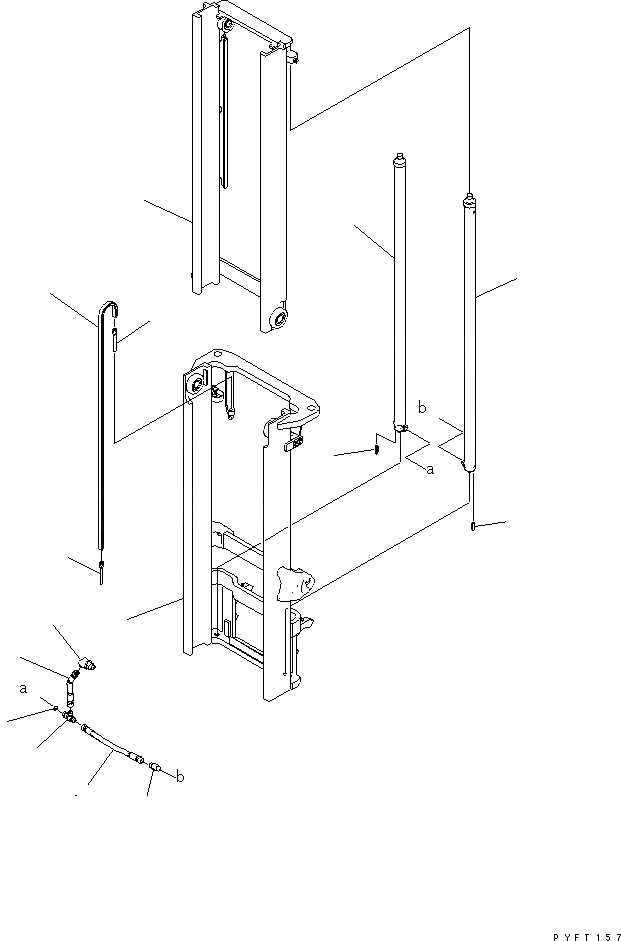 b
a
a
b
PYFT157