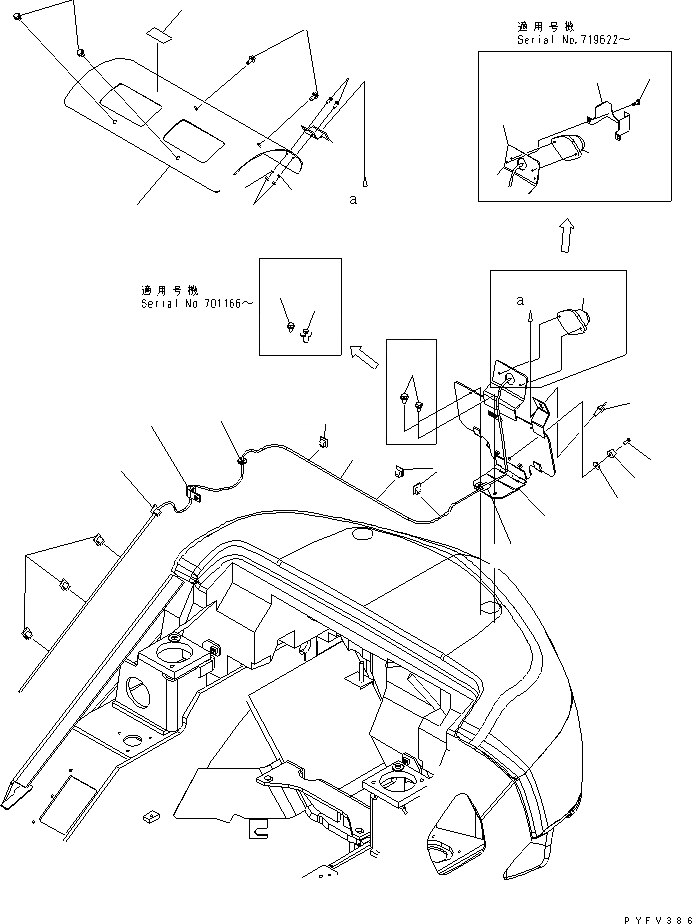 適用号機
Serial No.719622~

a

適用号機
Serial No 701166~

a

PYFV386