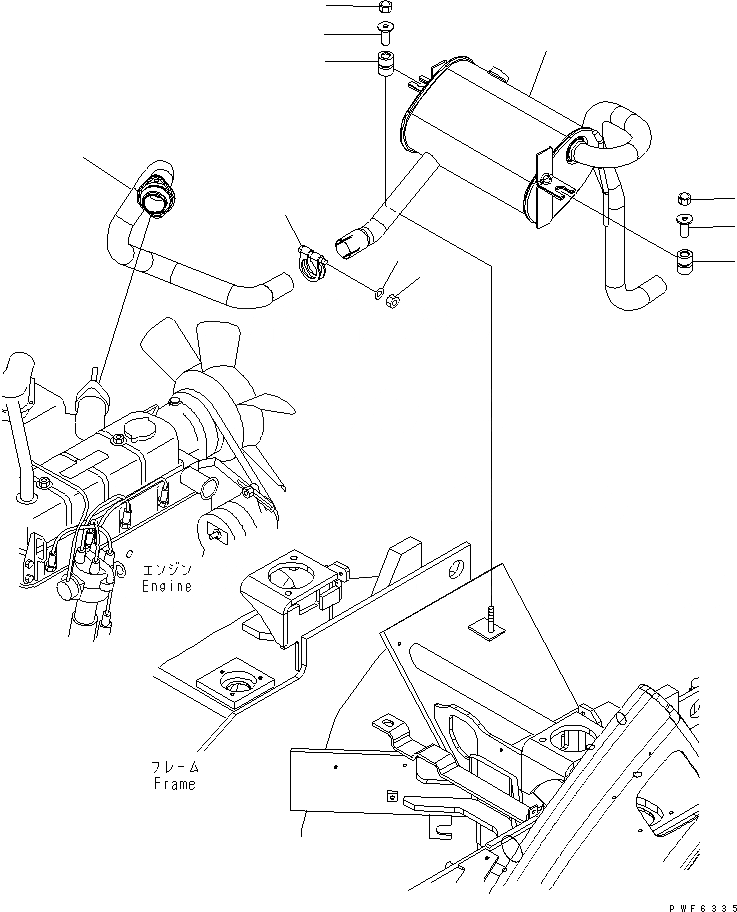 エンジン
Engine

フレーム
Frame

PWF6335