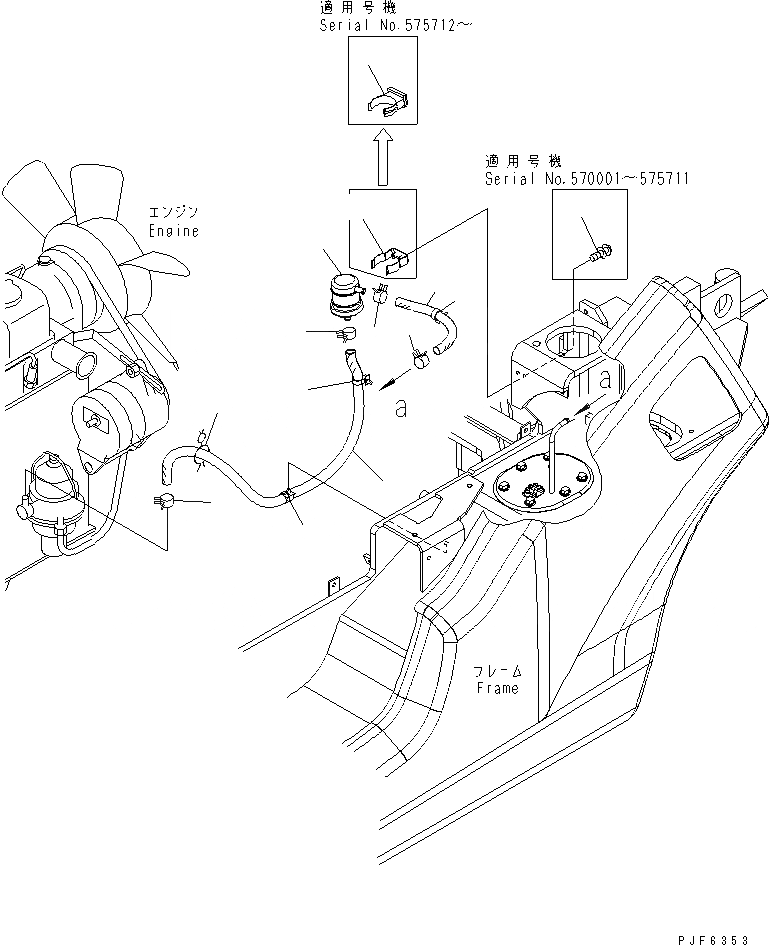 適用号機
Serial No.575712～

適用号機
Serial No.570001～575711

エンジン
Engine

a

a

フレーム
Frame

PJF6353