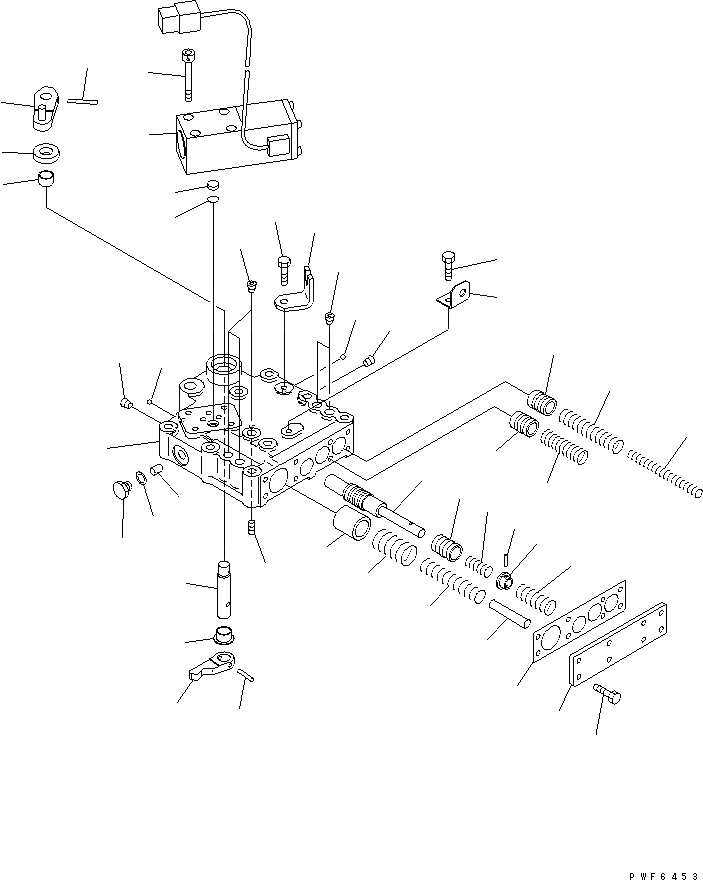 PWF6453