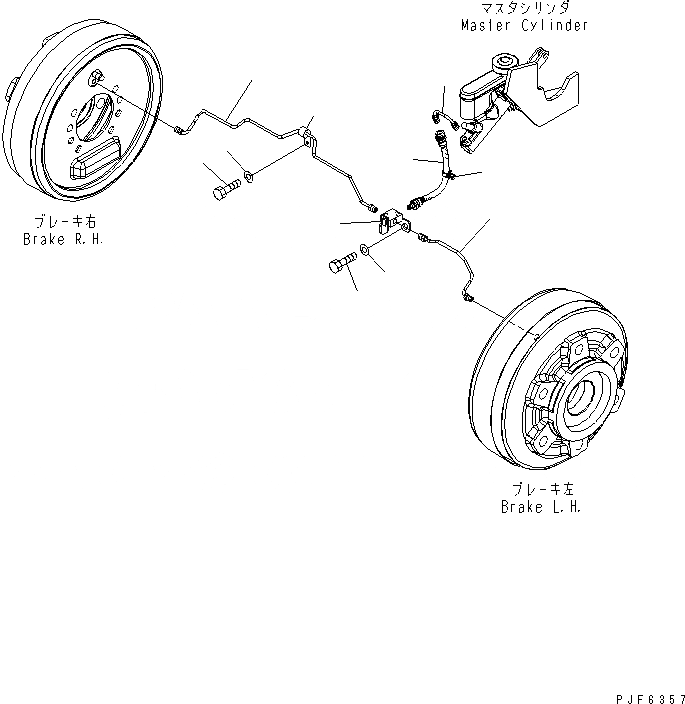 マスタシリンダ
Master Cylinder

ブレーキ右
Brake R.H.

ブレーキ左
Brake L.H.

PJF6357