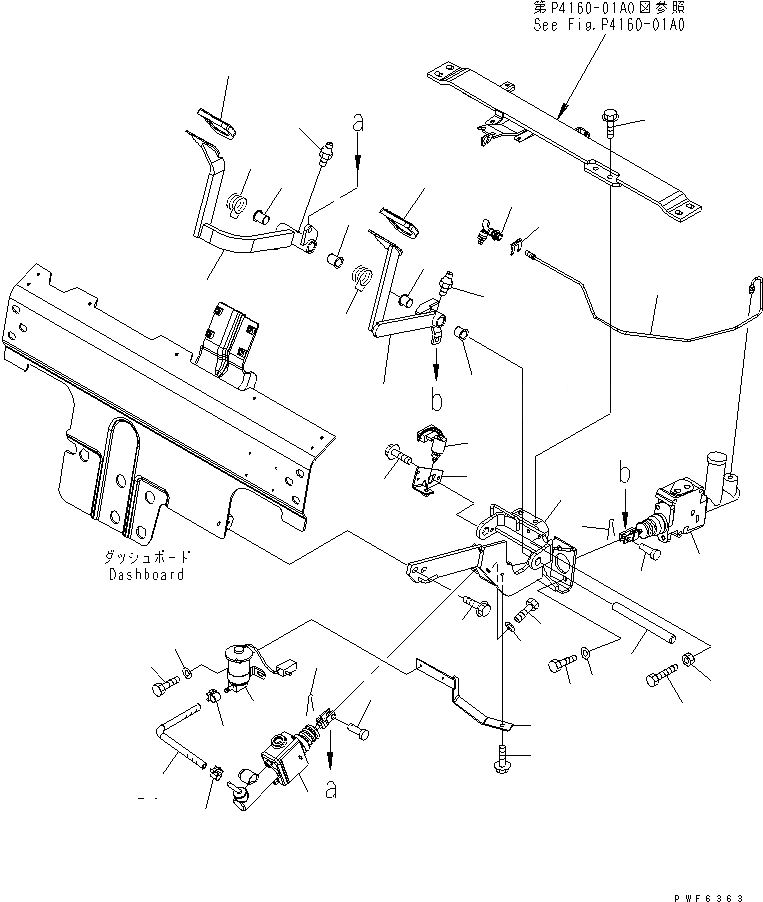 第P4160-01A0図参照
See Fig.P4160-01A0

a

b

b

ダッシュボード
Dashboard

a

PWF6363