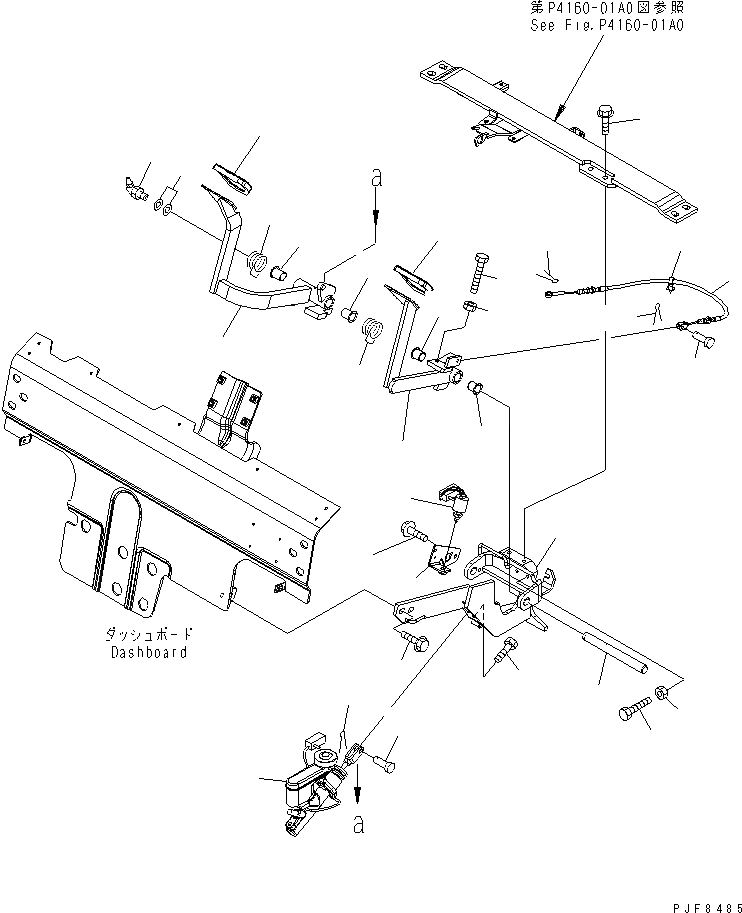 第P4160-01A0図参照
See Fig.P4160-01A0

a

ダッシュボード
Dashboard

a

PJF8485