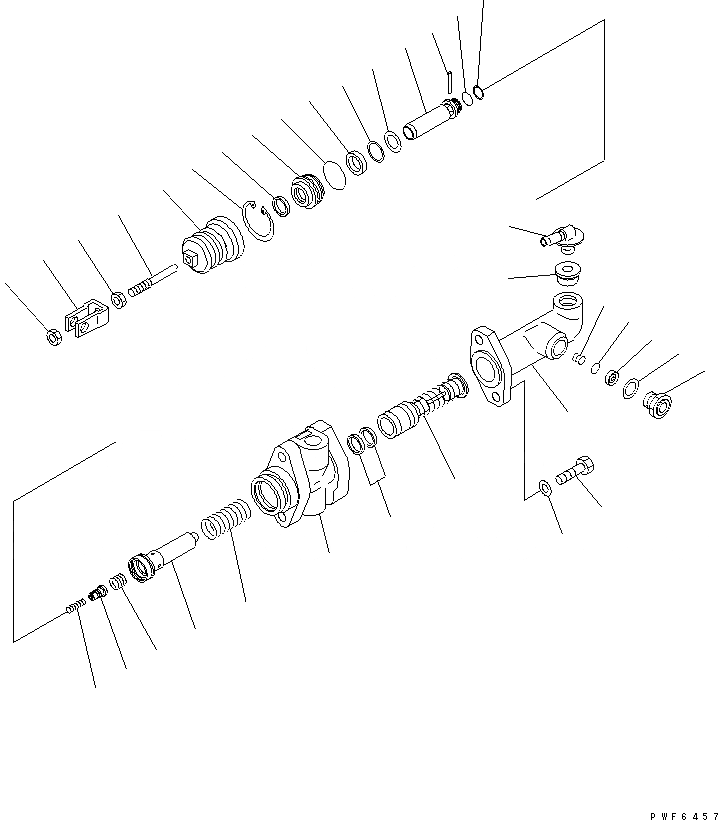 PWF6457