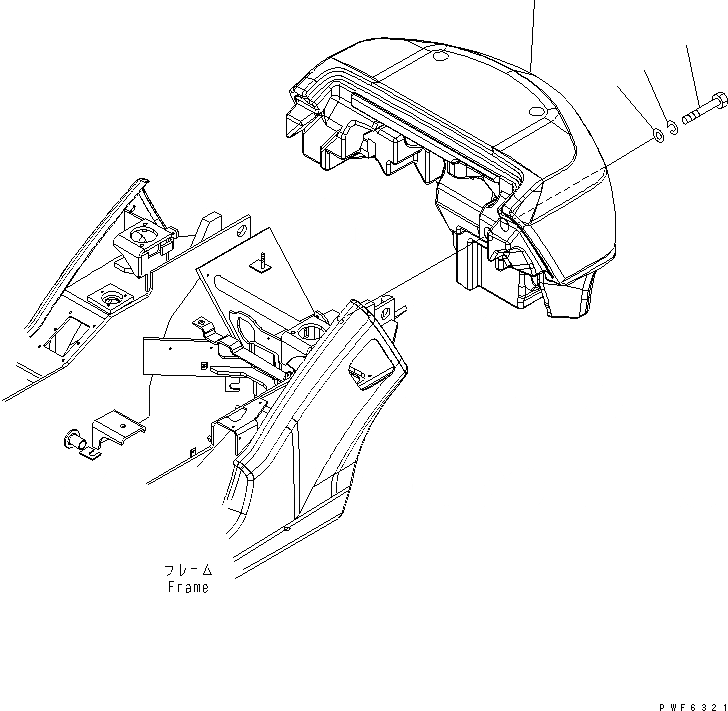 フレーム
Frame

PWF6321