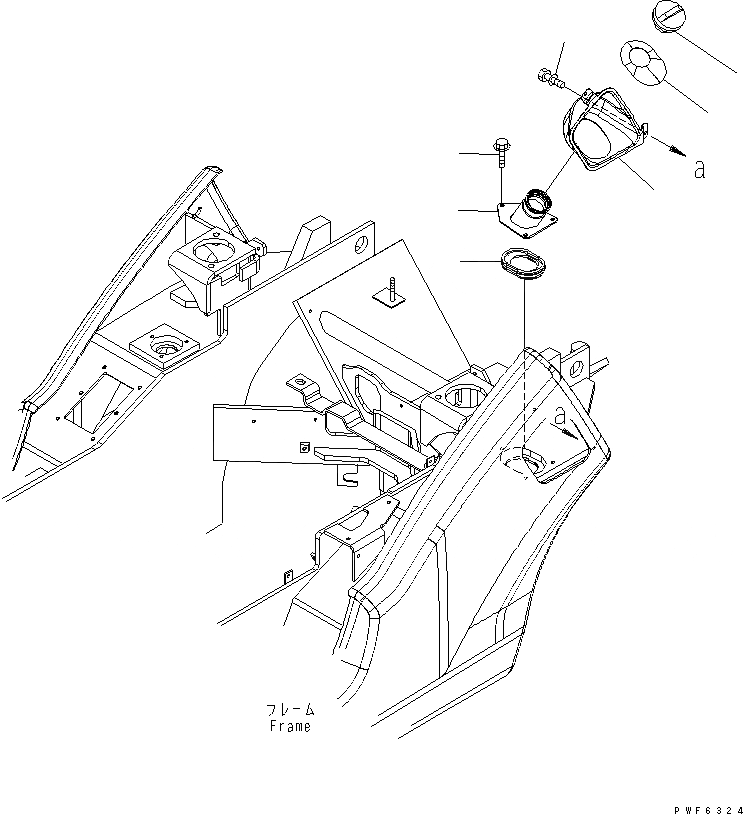 a

a

フレーム
Frame

PWF6324