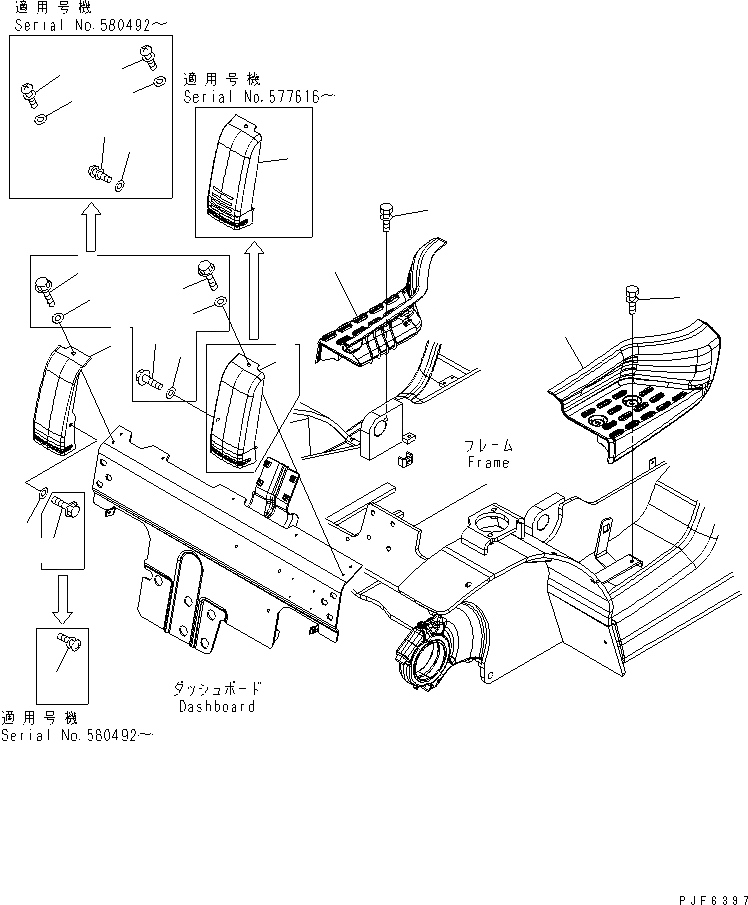 適用号機
Serial No.580492~

適用号機
Serial No.577616~

フレーム
Frame

ダッシュボード
Dashboard

適用号機
Serial No.580492~

PJF6397