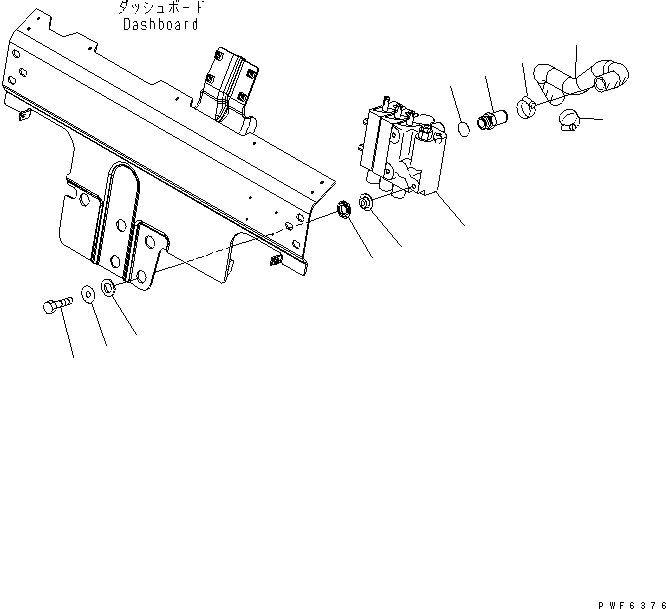 ダッシュボード
Dashboard

PWF6376