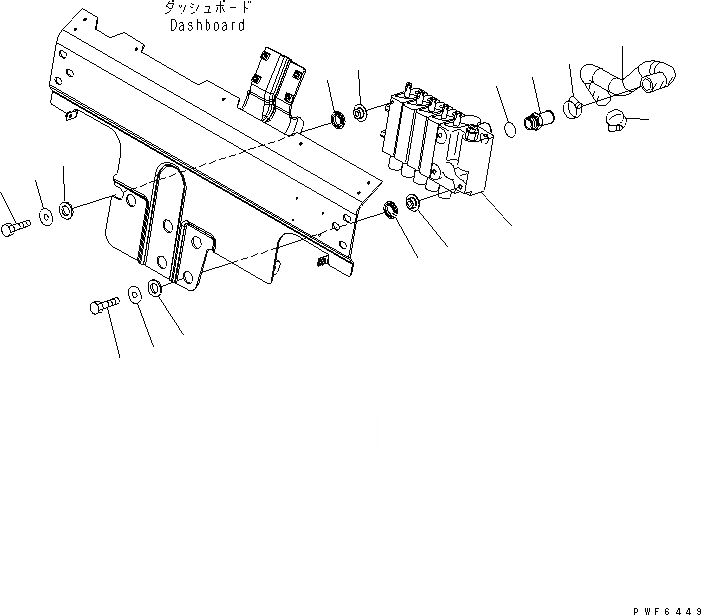 ダッシュボード
Dashboard

PWF6449