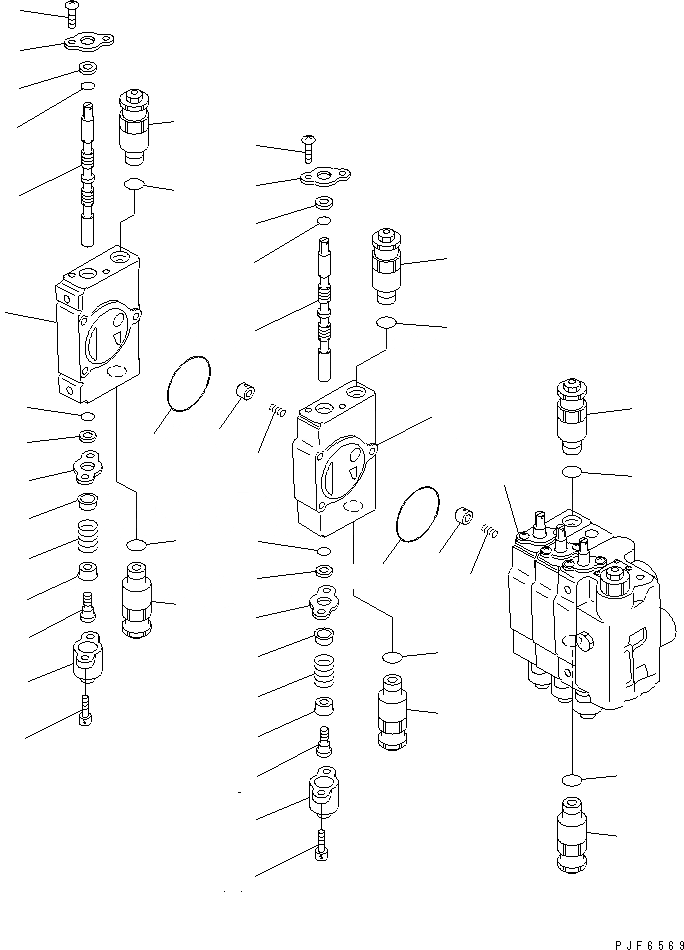 PJF6569