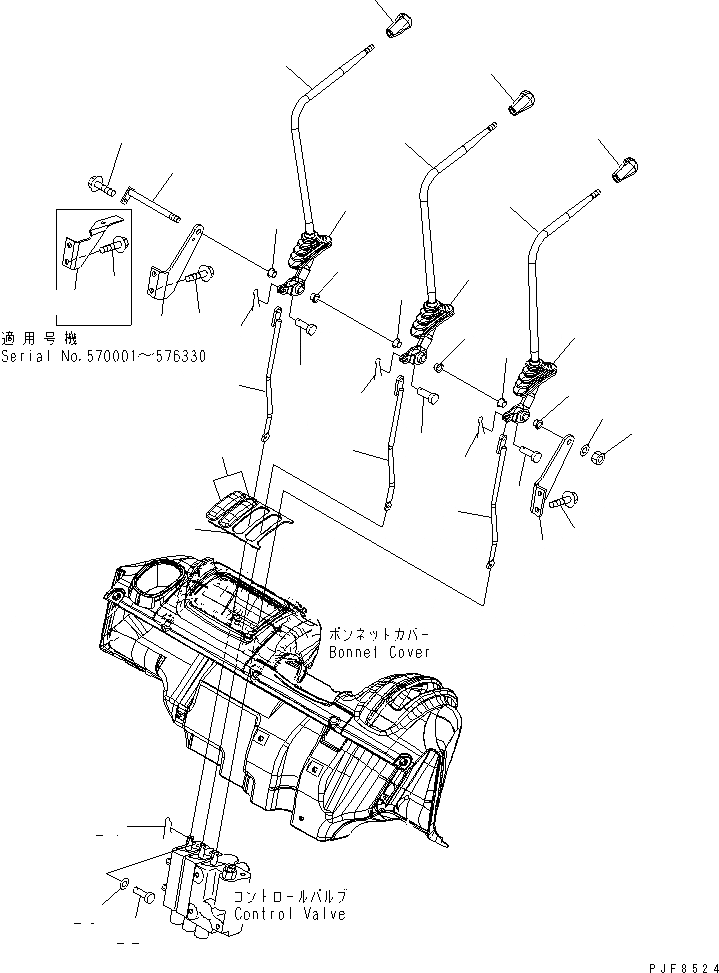 適用号機
Serial No.570001～576330

ボンネットカバー
Bonnet Cover

コントロールバルブ
Control Valve

PJF8524