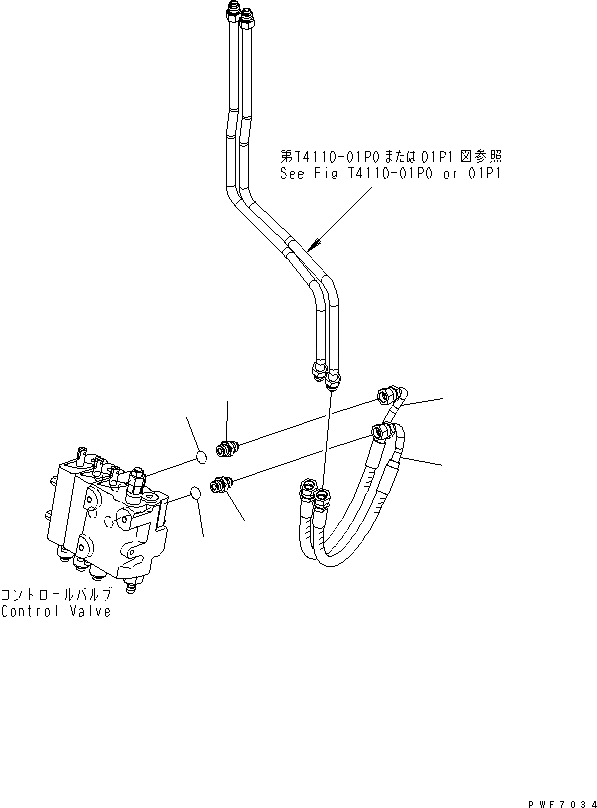 第T4110-01P0または01P1図参照
See Fig T4110-01P0 or 01P1

コントロールバルブ
Control Valve

PWF7034