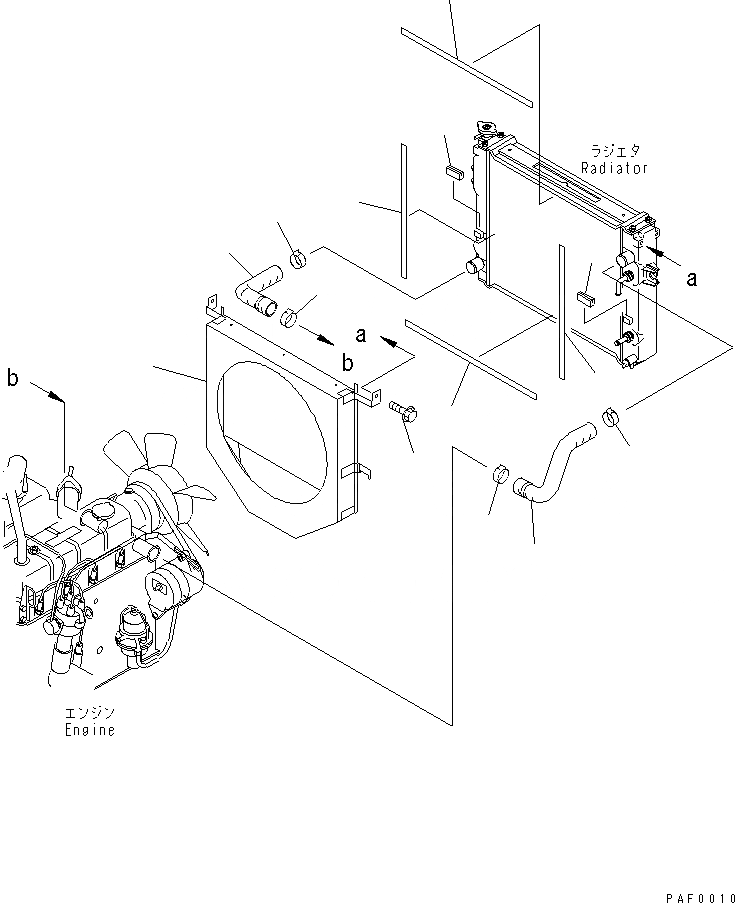 ラジエタ
Radiator

a

a

b

b

エンジン
Engine

PAF0010