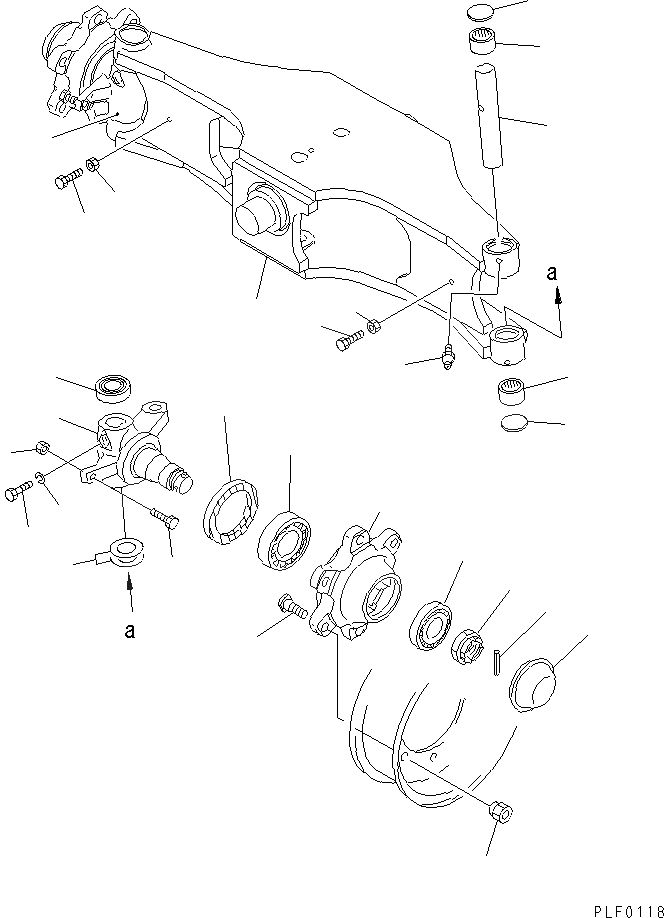 a

a

PLF0118