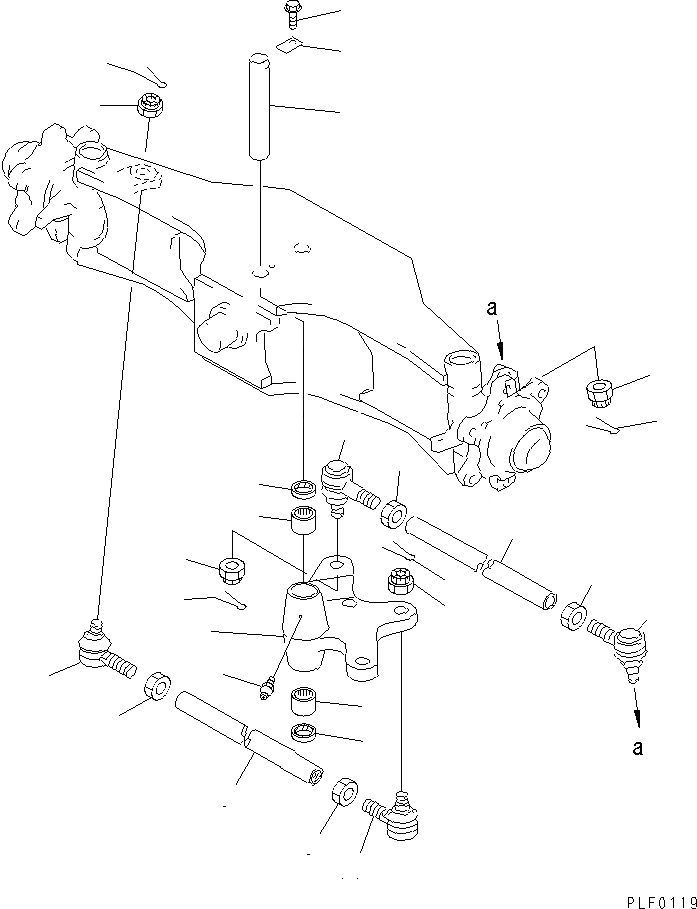 a

a

PLF0119