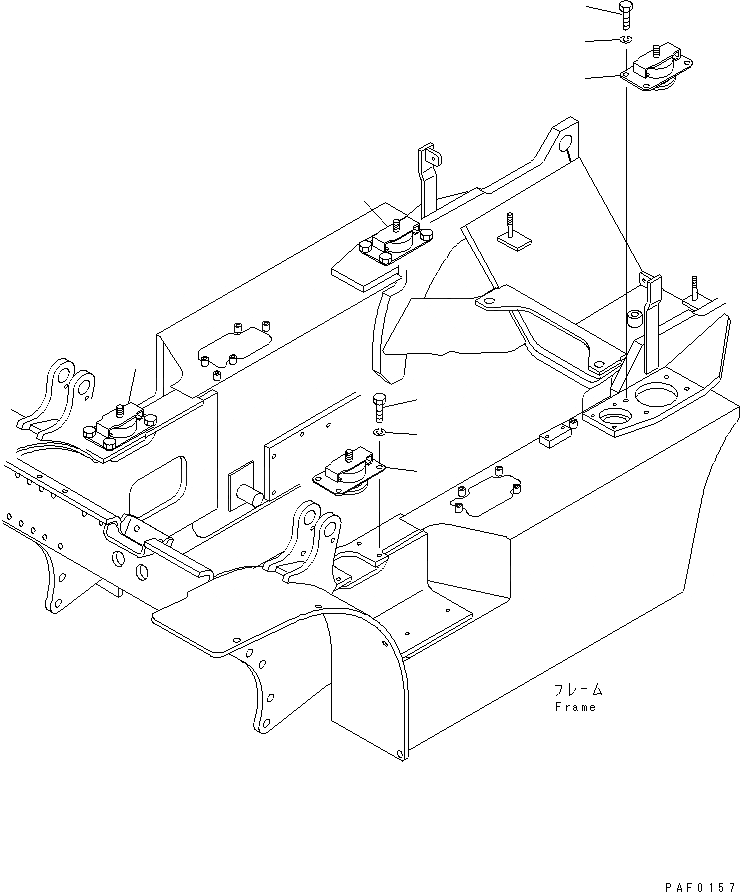 フレーム
Frame

PAF0157