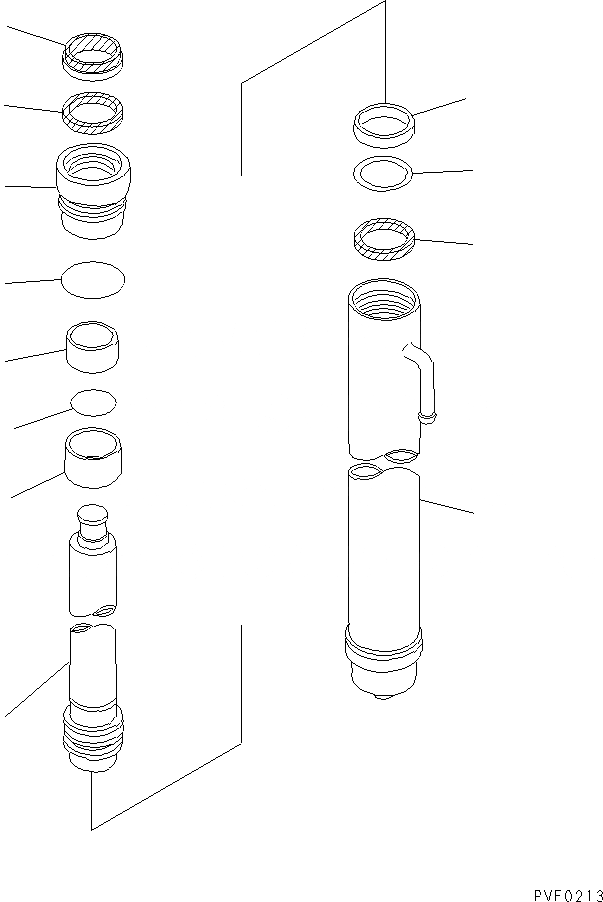 PVF0213