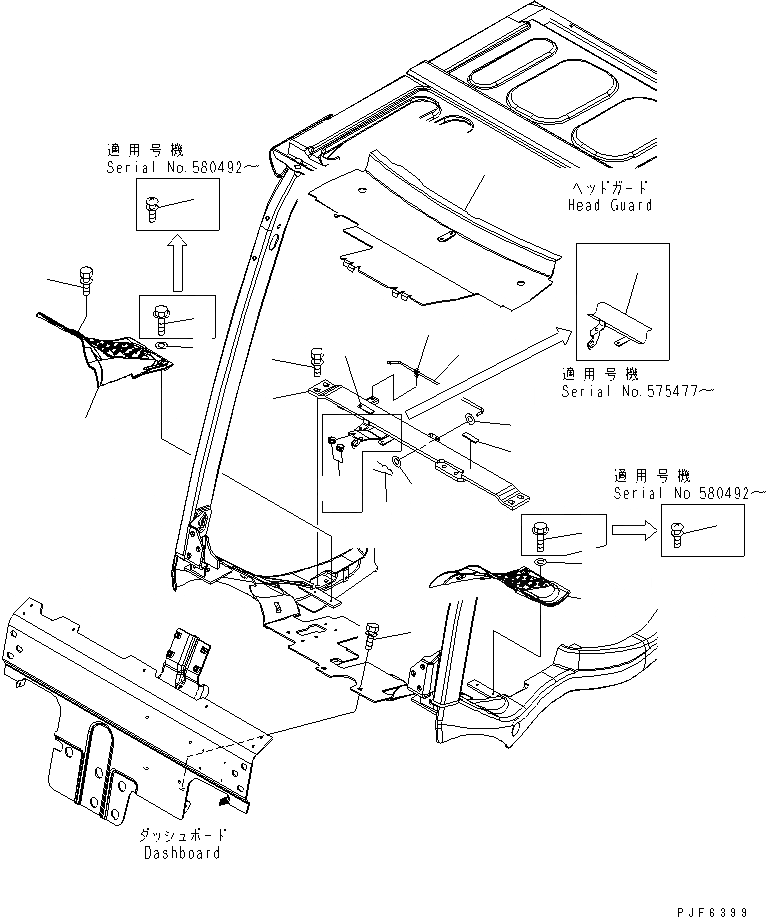 適用号機
Serial No.580492～

ヘッドガード
Head Guard

適用号機
Serial No.575477～

適用号機
Serial No 580492～

ダッシュボード
Dashboard

PJF6399