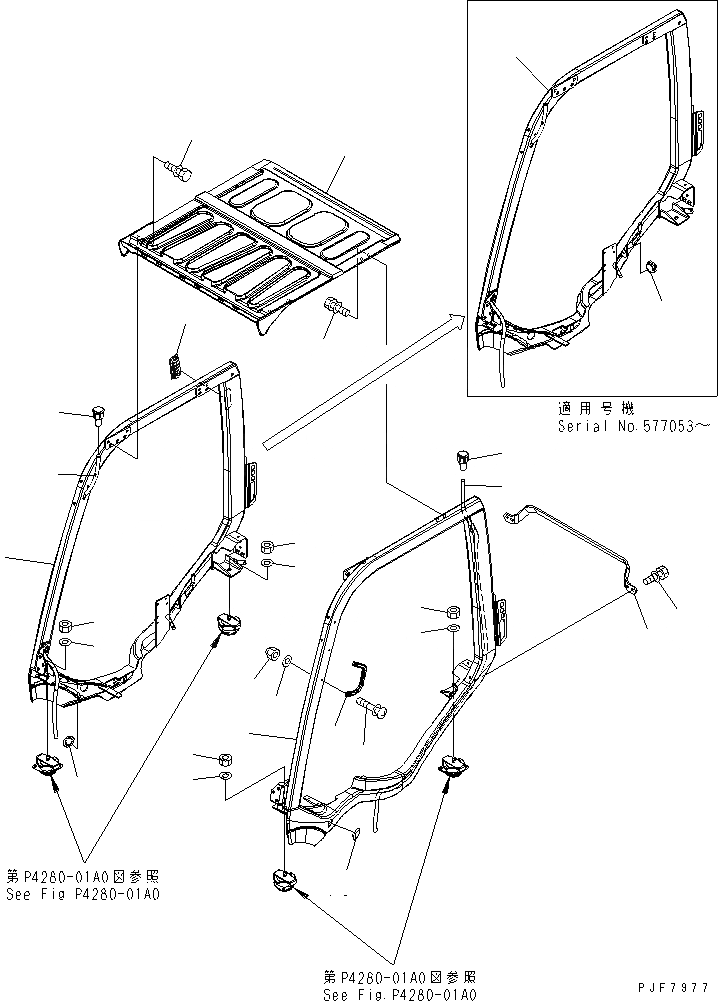 適用号機
Serial No.577053~

第P4280-01A0図参照
See Fig P4280-01A0

第P4280-01A0図参照
See Fig.P4280-01A0

PJF7977