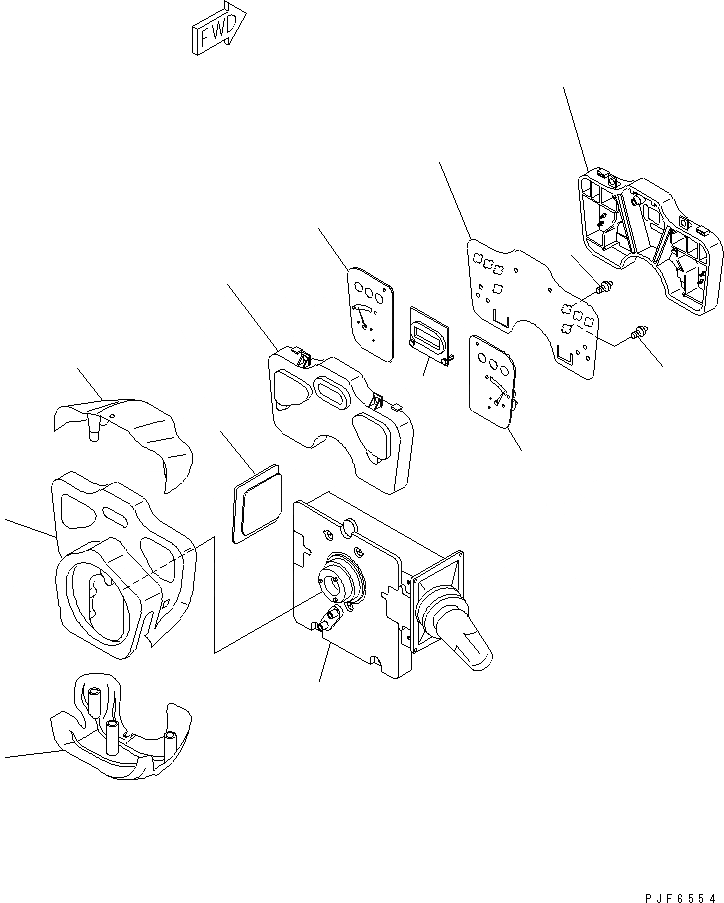 FWD

PJF6554