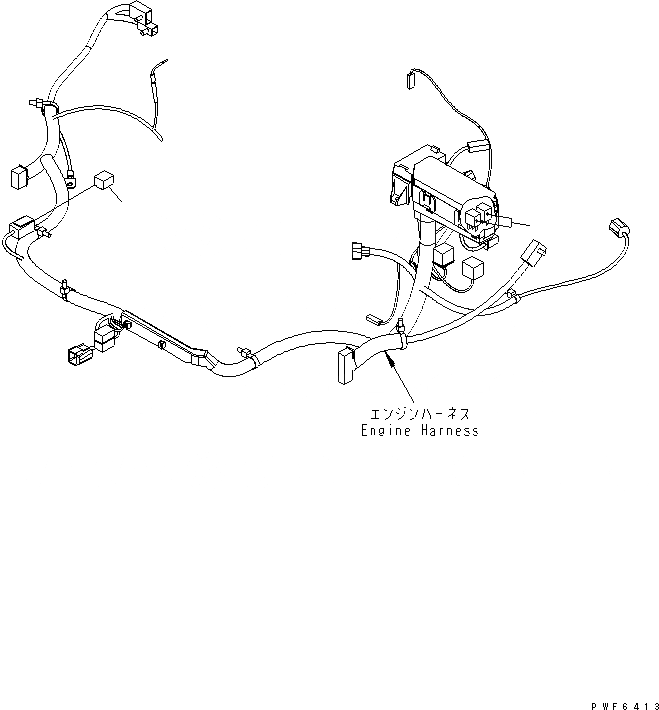 エンジンハーネス
Engine Harness

PWF6413