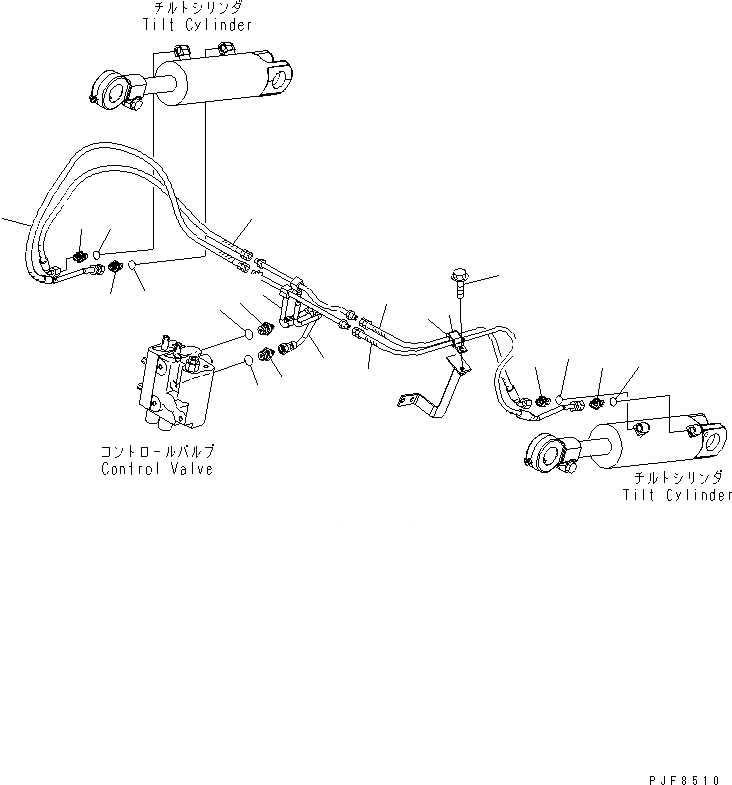 チルトシリンダ
Tilt Cylinder

コントロールバルブ
Control Valve

チルトシリンダ
Tilt Cylinder

PJF8510