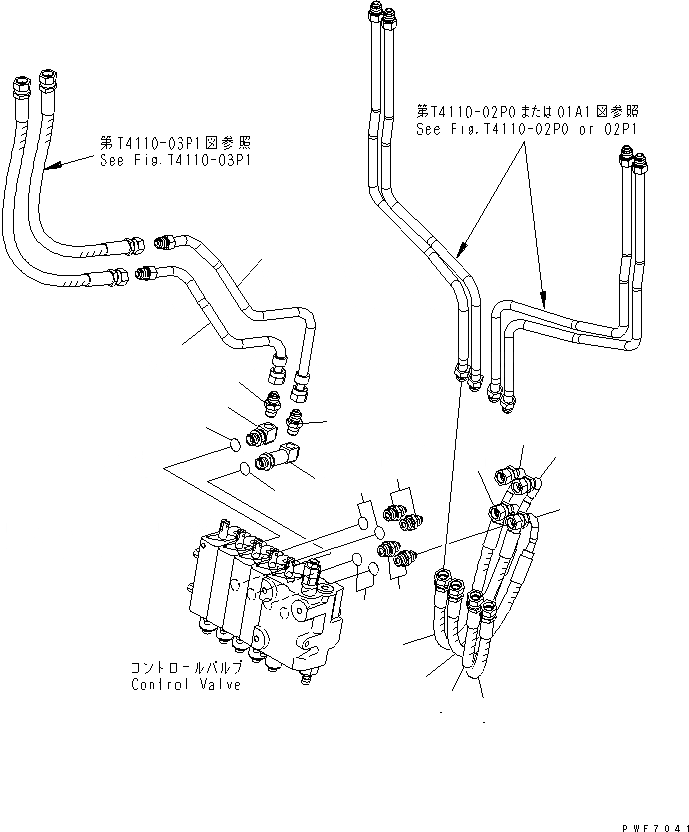 第T4110-03P1図参照
See Fig.T4110-03P1

第T4110-02P0または01A1図参照
See Fig.T4110-02P0 or 02P1

コントロールバルブ
Control Valve

PWF7041