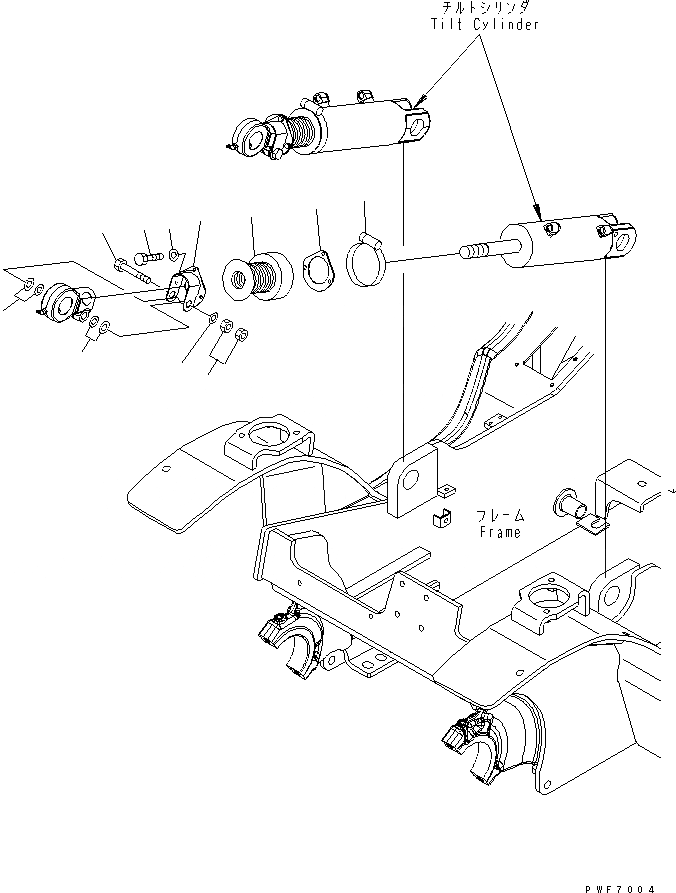 チルトシリンダ
Tilt Cylinder

フレーム
Frame

PWF7004