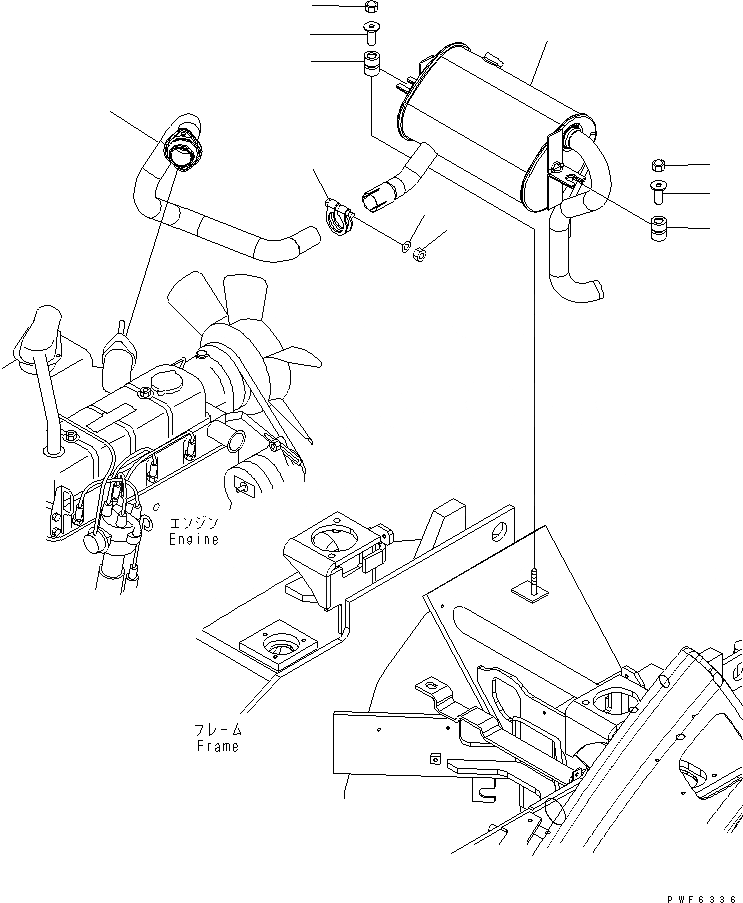 エンジン
Engine

フレーム
Frame

PWF6336