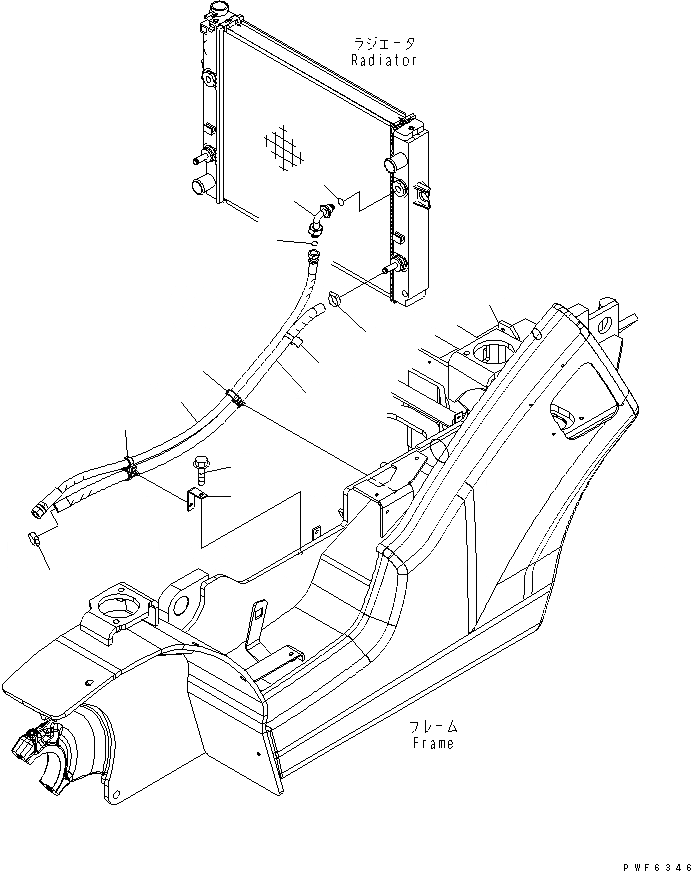 ラジエータ
Radiator

フレーム
Frame

PWF6346