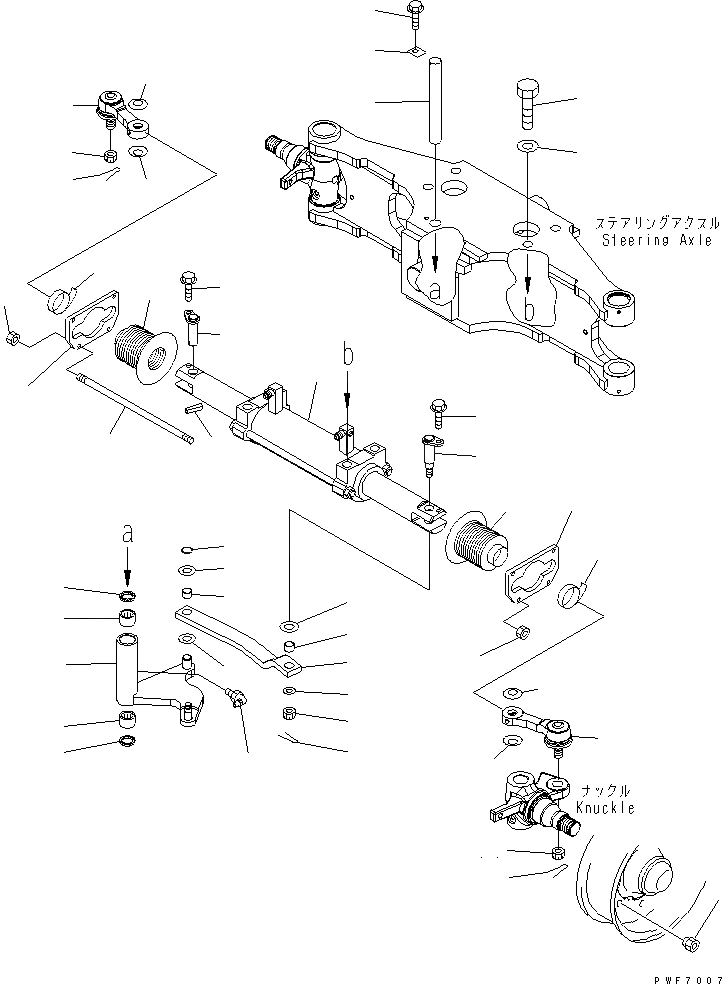 ステアリングアクスル
Steering Axle

a

b

b

a

ナックル
Knuckle

PWF7007