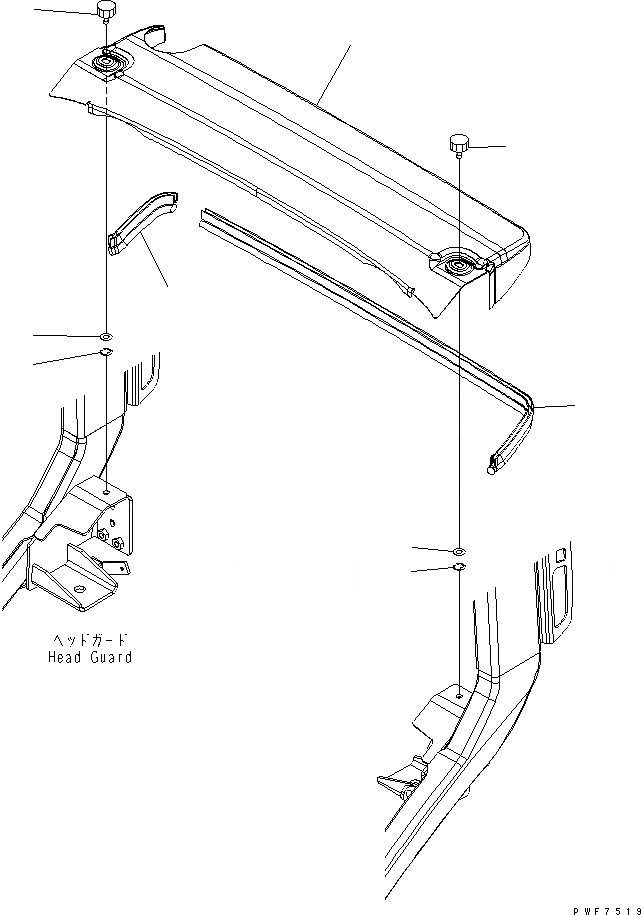 ヘッドガード
Head Guard

PWF7519