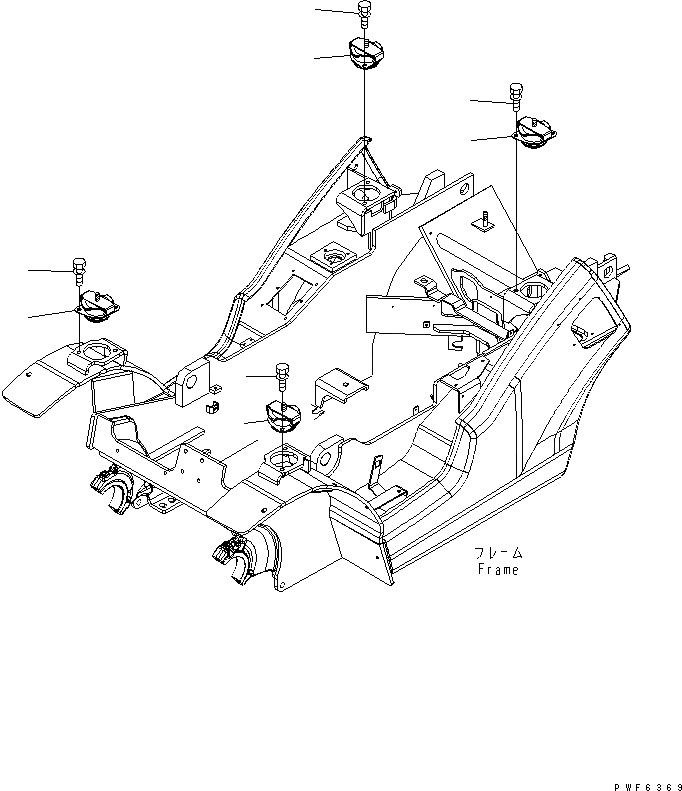 フレーム
Frame

PWF6369