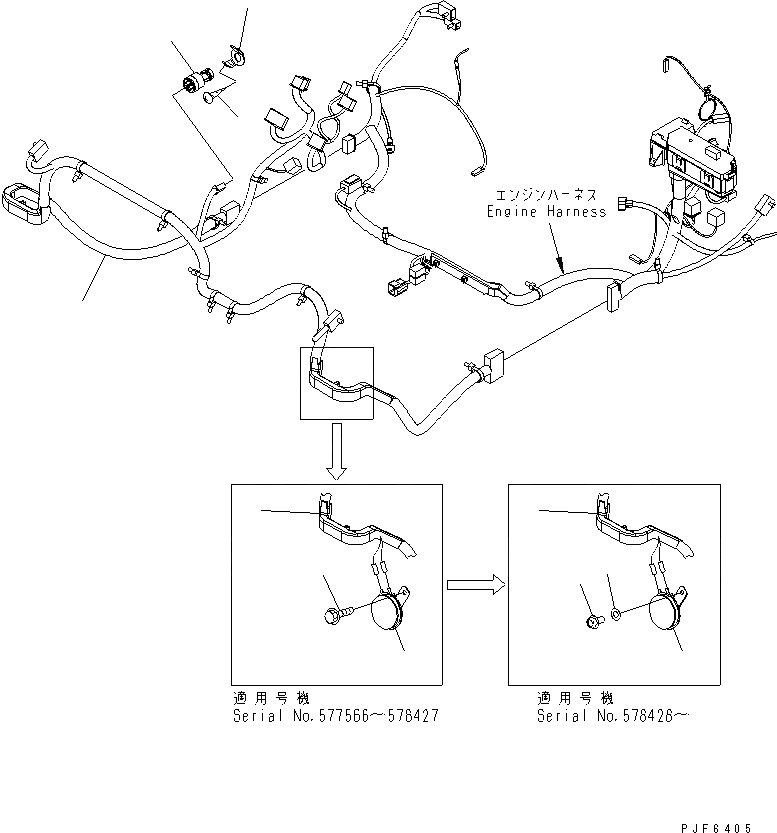 エンジンハーネス
Engine Harness

適用号機
Serial No.577566～578427

適用号機
Serial No.578428～

PJF6405