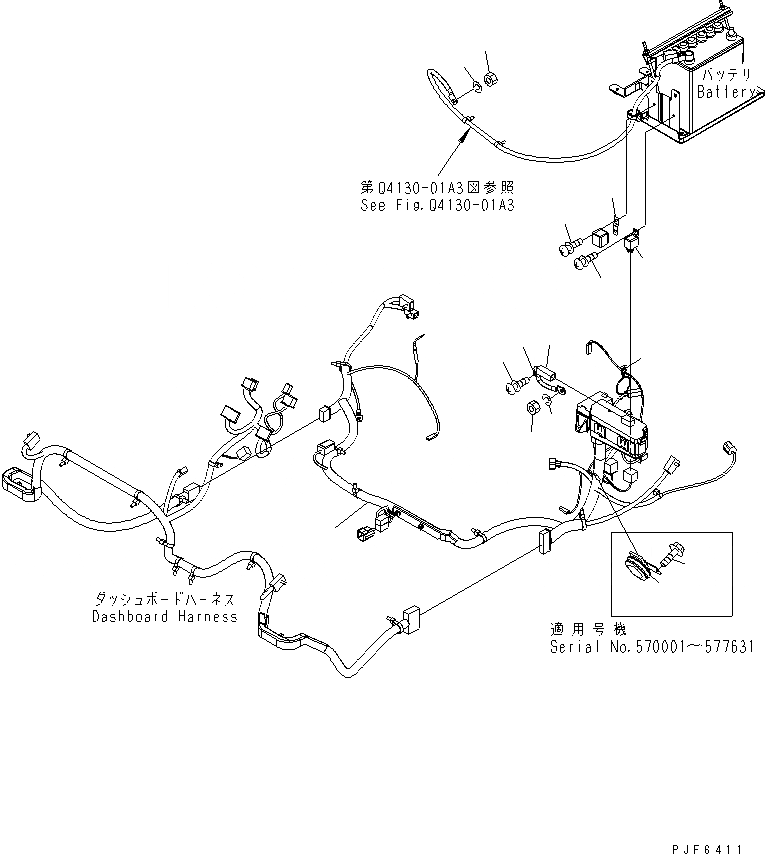 バッテリ
Battery

第04130-01A3図参照
See Fig.04130-01A3

ダッシュボードハーネス
Dashboard Harness

適用号機
Serial No.570001～577631

PJF6411