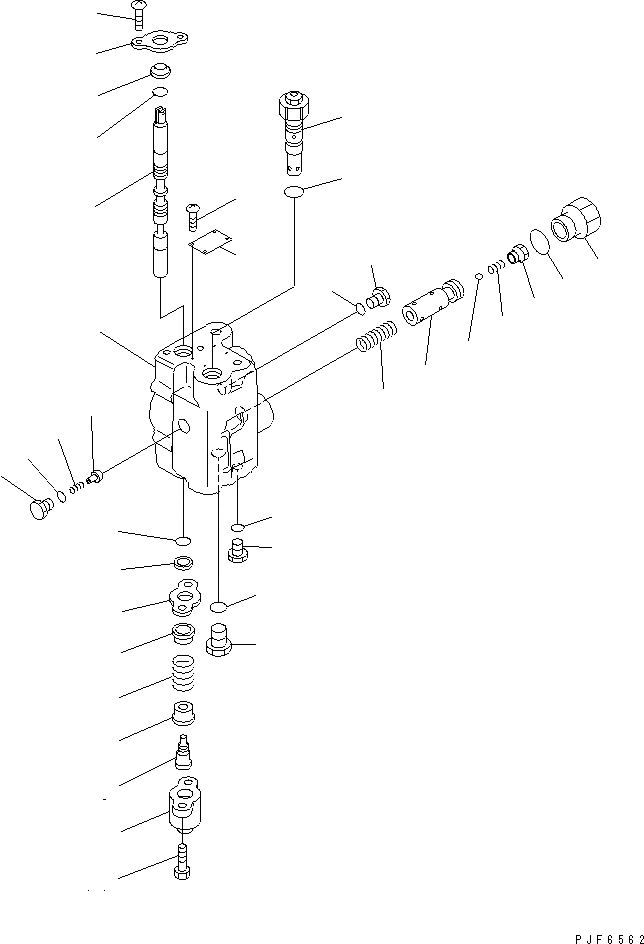 PJF6562