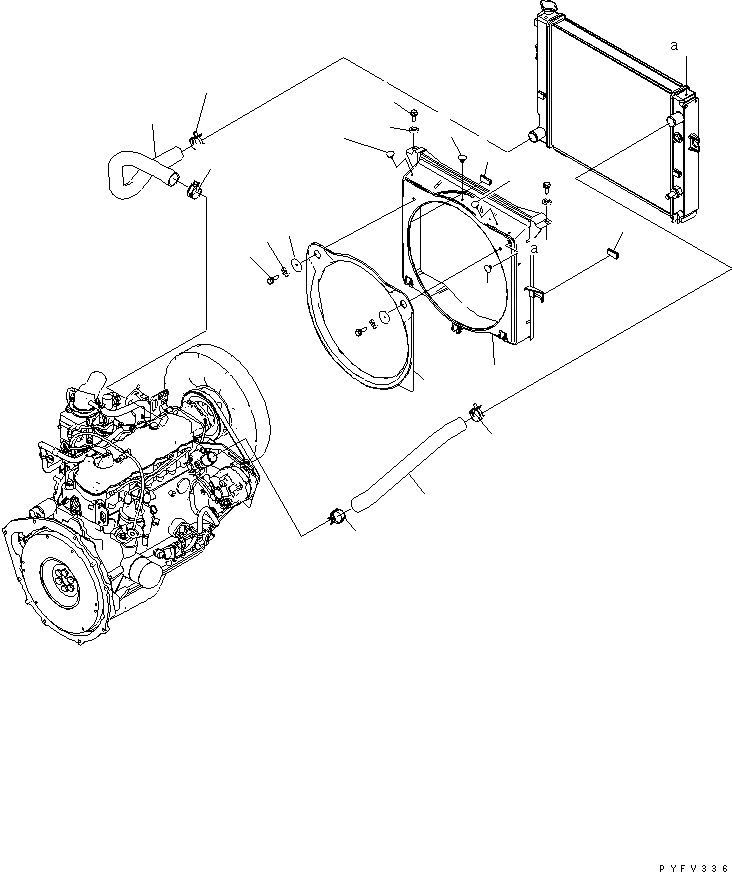 a

a

PYFV336