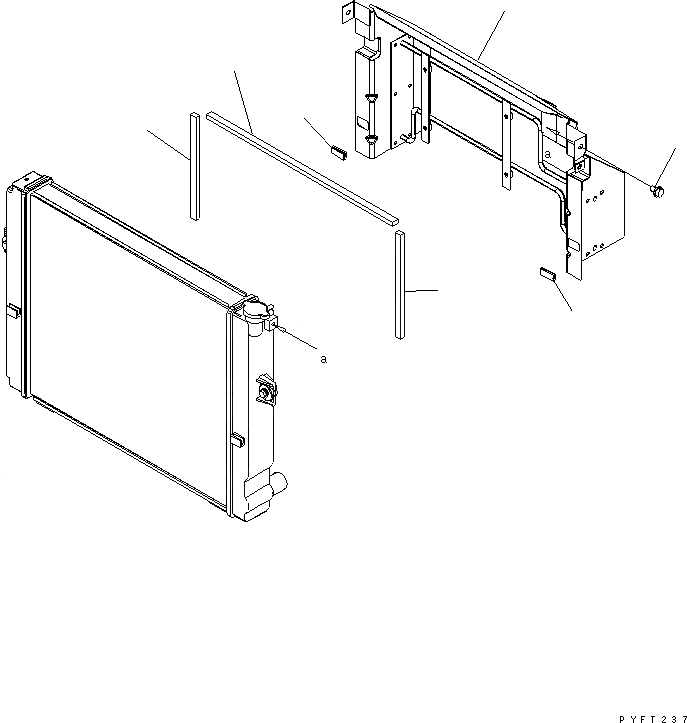 a

a

PYFT237