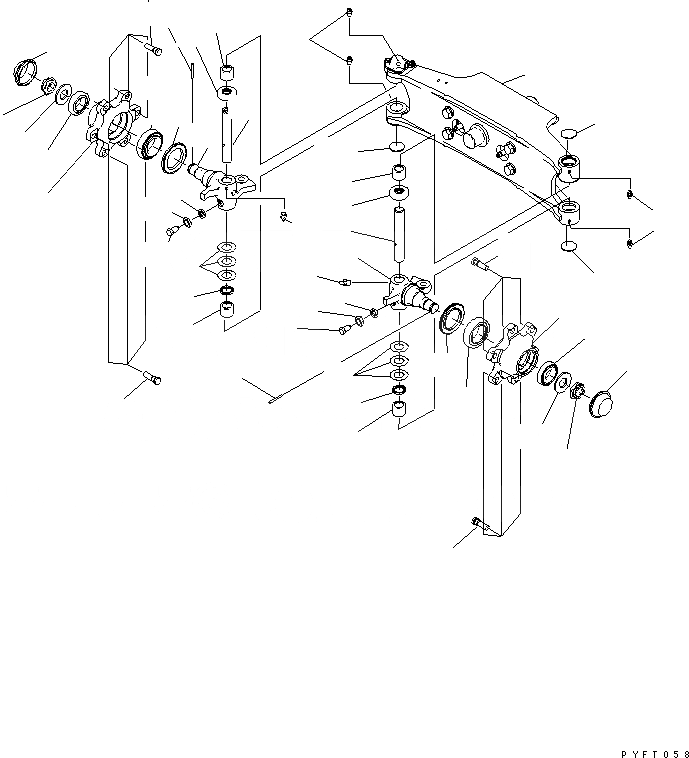 PYFT058