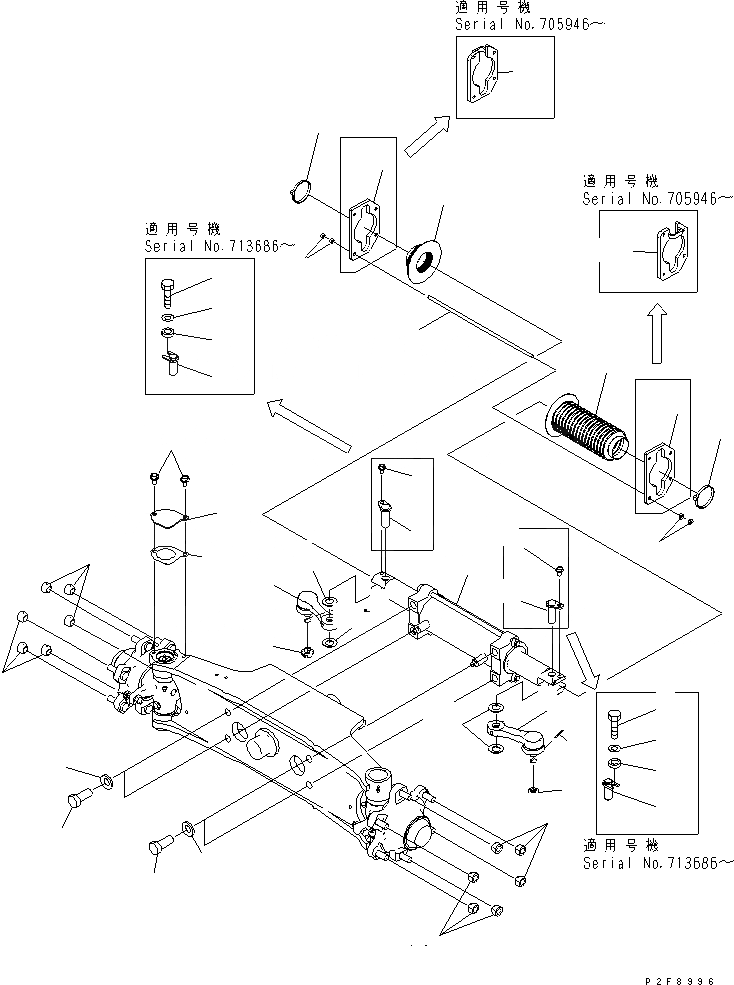 適用号機
Serial No.705946~

適用号機
Serial No.705946~

適用号機
Serial No.713686~

適用号機
Serial No.713686~

P2F8996