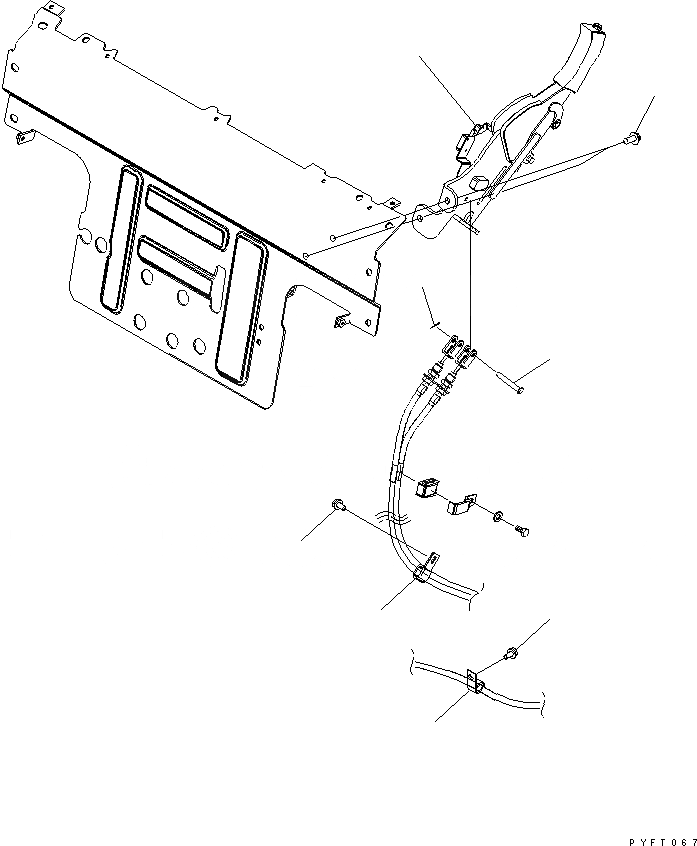 PYFT067