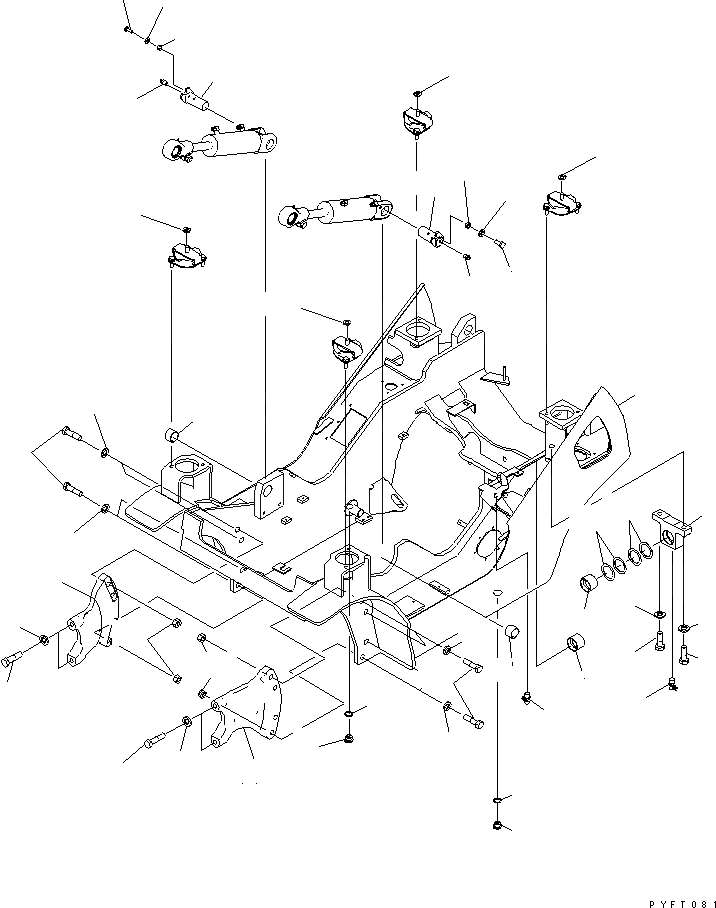 PYFT081